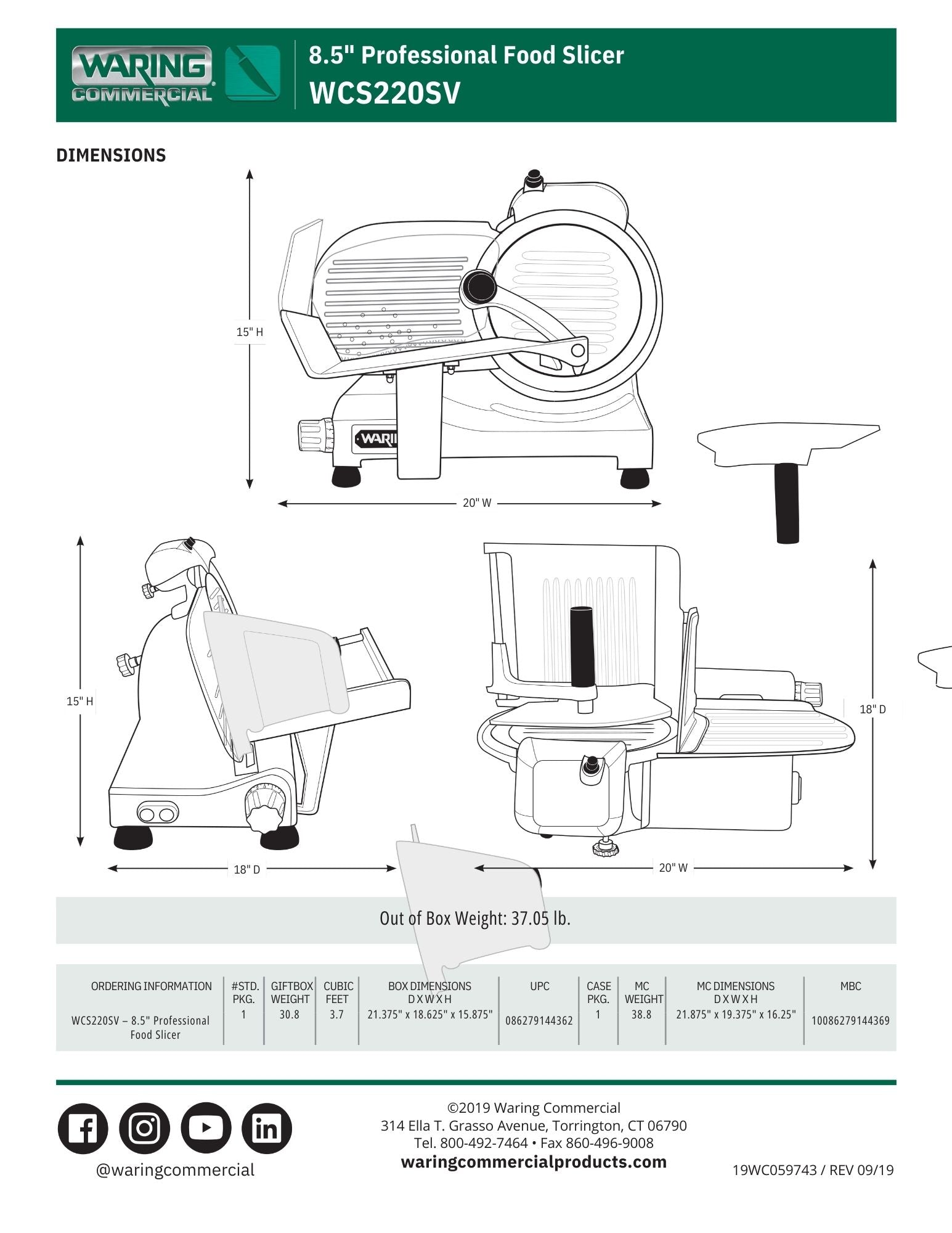 WARING COMMERCIAL

8.5" Professional Food Slicer
WCS220SV

DIMENSIONS

15" H

WARI

20" W

15" H

18" D

18" D

20" W

Out of Box Weight: 37.05 lb.

| ORDERING INFORMATION | #STD. PKG. | GIFTBOX WEIGHT | CUBIC FEET | BOX DIMENSIONS D X W X H | UPC | CASE PKG. | MC WEIGHT | MC DIMENSIONS D X W X H | MBC |
|---|---|---|---|---|---|---|---|---|---|
| WCS220SV – 8.5" Professional Food Slicer | 1 | 30.8 | 3.7 | 21.375" x 18.625" x 15.875" | 086279144362 | 1 | 38.8 | 21.875" x 19.375" x 16.25" | 10086279144369 |

@waringcommercial

©2019 Waring Commercial
314 Ella T. Grasso Avenue, Torrington, CT 06790
Tel. 800-492-7464 • Fax 860-496-9008
waringcommercialproducts.com

19WC059743 / REV 09/19